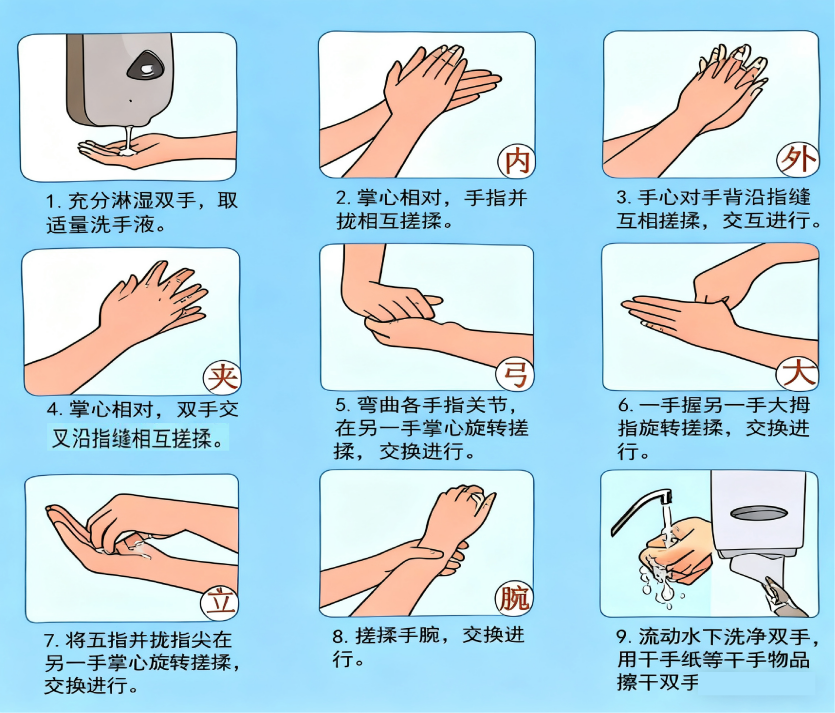 1. 充分淋湿双手，取适量洗手液。

内

2. 掌心相对，手指并拢相互搓揉。

外

3. 手心对手背沿指缝互相搓揉，交互进行。

夹

4. 掌心相对，双手交叉沿指缝相互搓揉。

弓

5. 弯曲各手指关节，在另一手掌心旋转搓揉，交换进行。

大

6. 一手握另一手大拇指旋转搓揉，交换进行。

立

7. 将五指并拢指尖在另一手掌心旋转搓揉，交换进行。

腕

8. 搓揉手腕，交换进行。

9. 流动水下洗净双手，用干手纸等干手物品擦干双手