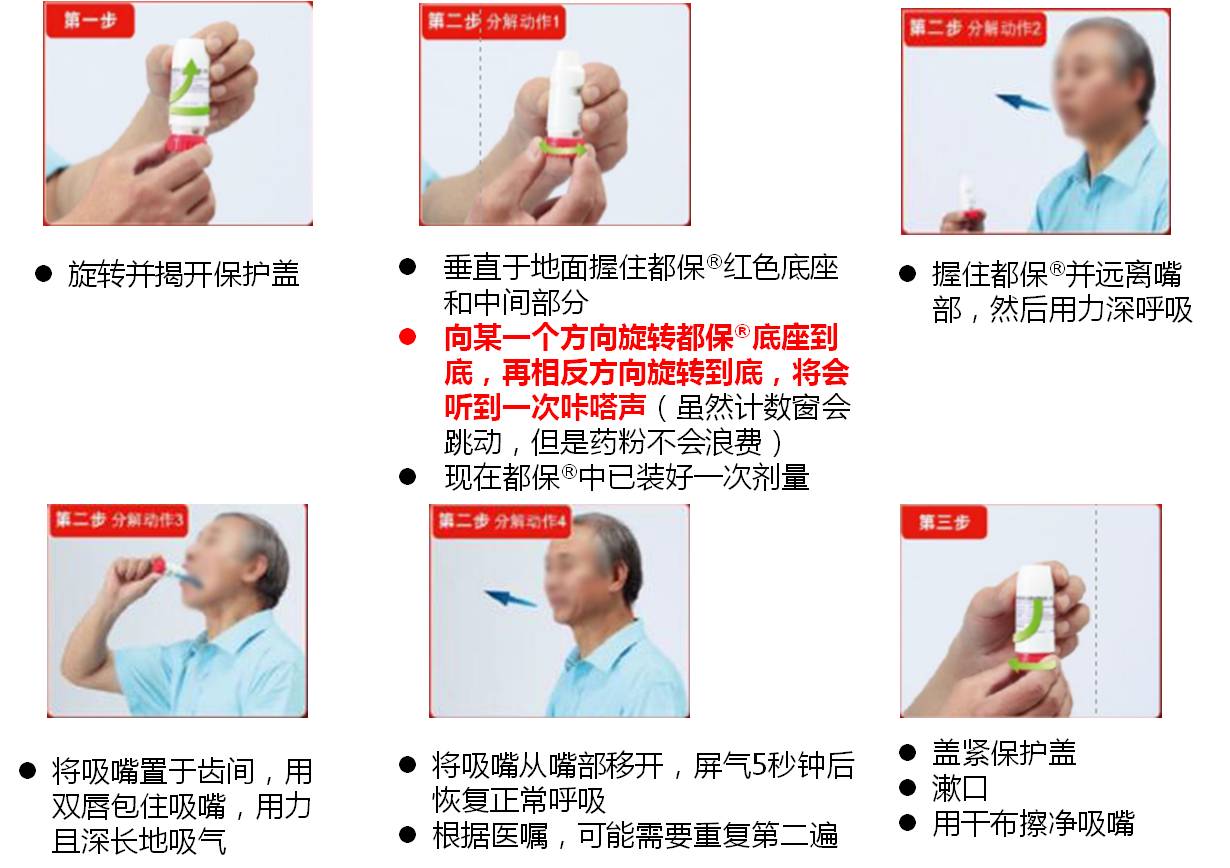 第一步

● 旋转并揭开保护盖

第二步 分解动作1

● 垂直于地面握住都保®红色底座和中间部分
● 向某一个方向旋转都保®底座到底，再相反方向旋转到底，将会听到一次咔嗒声（虽然计数窗会跳动，但是药粉不会浪费）
● 现在都保®中已装好一次剂量

第二步 分解动作2

● 握住都保®并远离嘴部，然后用力深呼吸

第二步 分解动作3

● 将吸嘴置于齿间，用双唇包住吸嘴，用力且深长地吸气

第二步 分解动作4

● 将吸嘴从嘴部移开，屏气5秒钟后恢复正常呼吸
● 根据医嘱，可能需要重复第二遍

第三步

● 盖紧保护盖
● 漱口
● 用干布擦净吸嘴